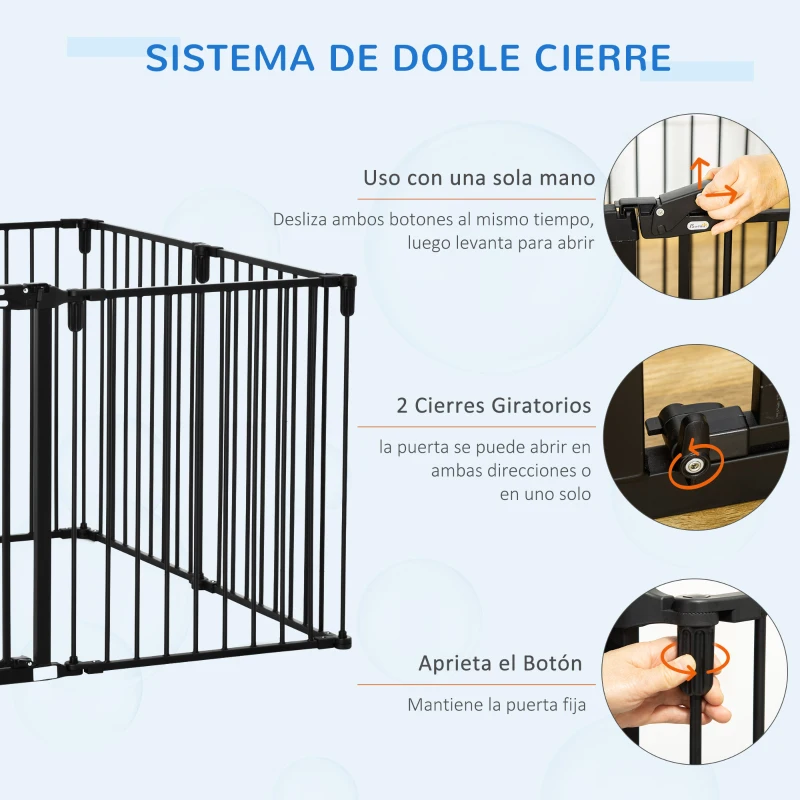 SISTEMA DE DOBLE CIERRE

Uso con una sola mano

Desliza ambos botones al mismo tiempo, luego levanta para abrir

2 Cierres Giratorios

la puerta se puede abrir en ambas direcciones o en uno solo

Aprieta el Botón

Mantiene la puerta fija