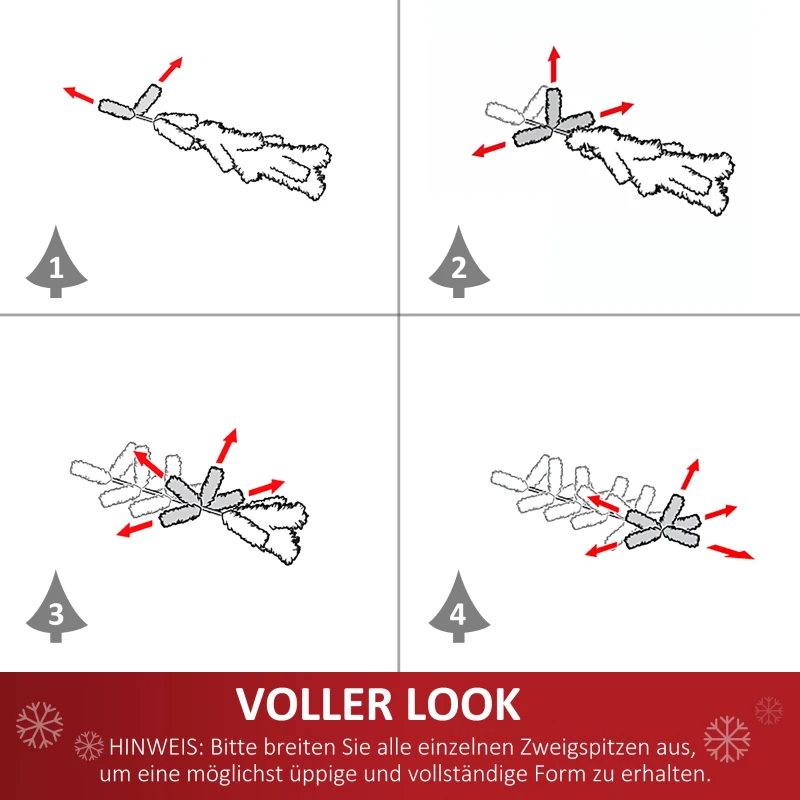 1

2

3

4

VOLLER LOOK

HINWEIS: Bitte breiten Sie alle einzelnen Zweigspitzen aus, um eine möglichst üppige und vollständige Form zu erhalten.