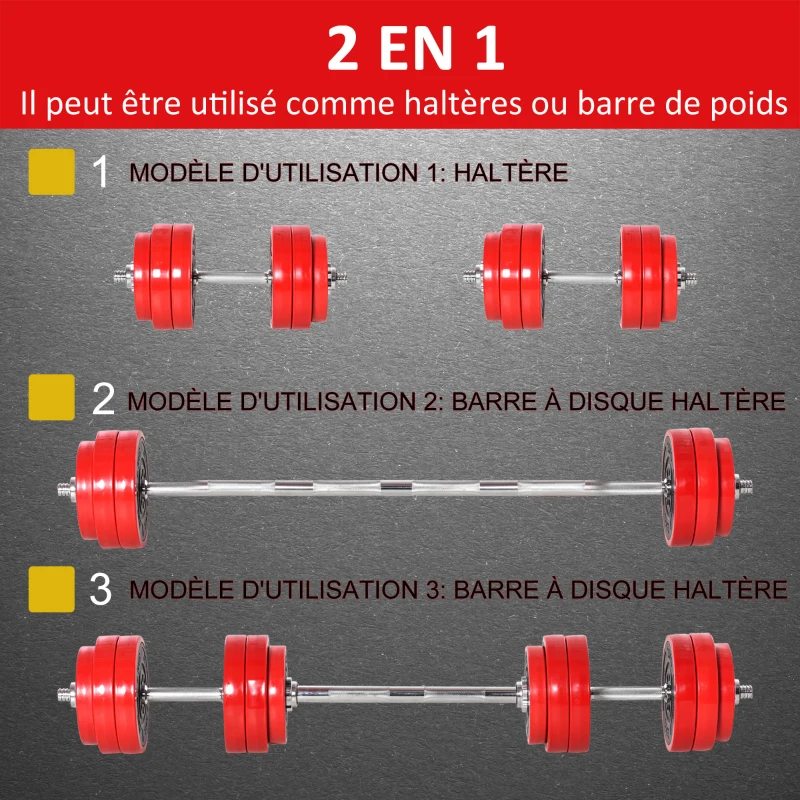 2 EN 1
Il peut être utilisé comme haltères ou barre de poids

1 MODÈLE D'UTILISATION 1: HALTÈRE

2 MODÈLE D'UTILISATION 2: BARRE À DISQUE HALTÈRE

3 MODÈLE D'UTILISATION 3: BARRE À DISQUE HALTÈRE