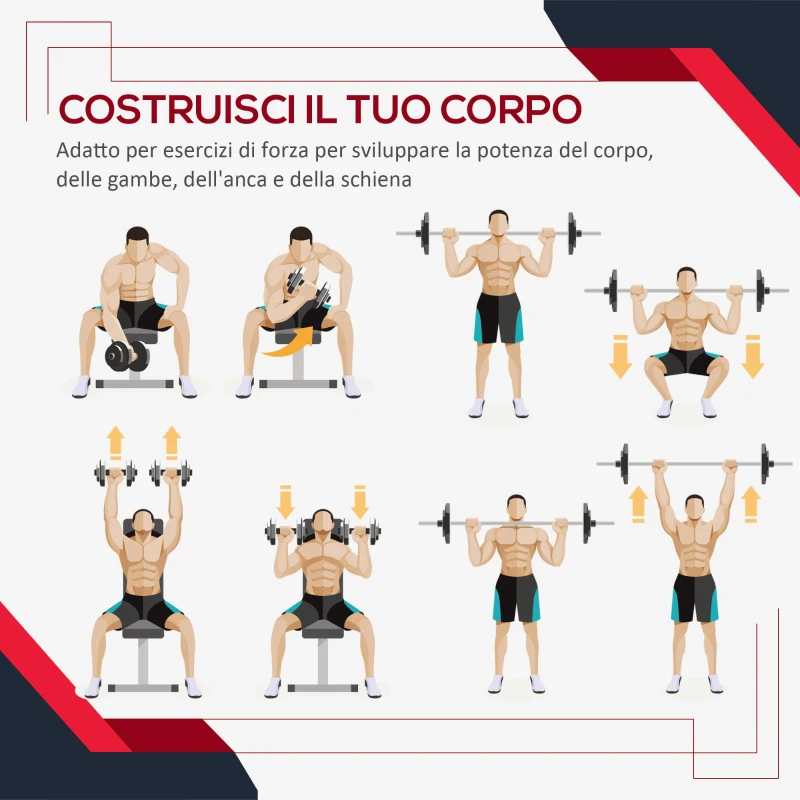 COSTRUISCI IL TUO CORPO

Adatto per esercizi di forza per sviluppare la potenza del corpo, delle gambe, dell'anca e della schiena