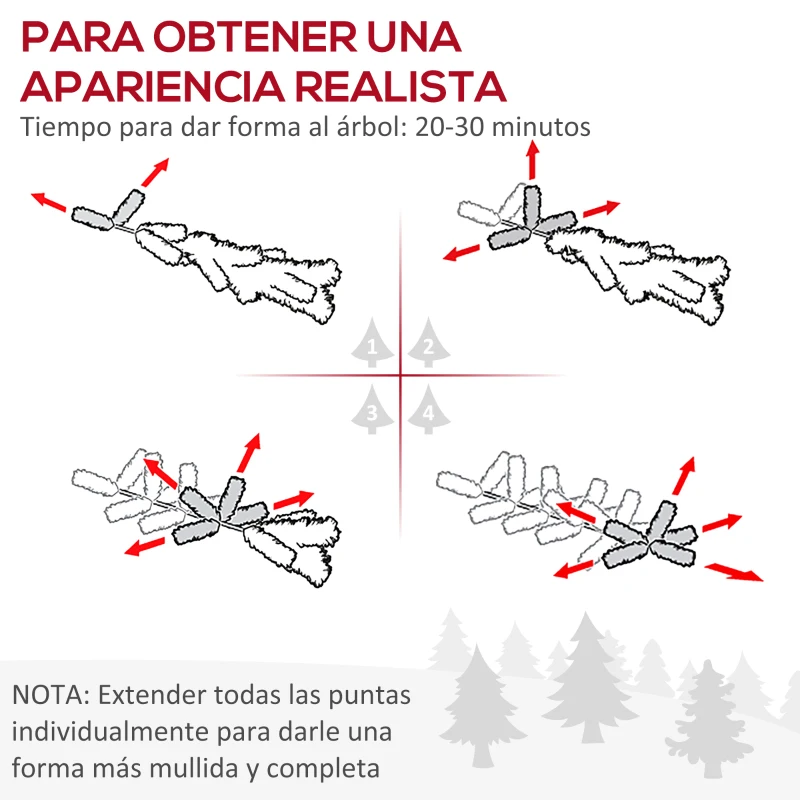 PARA OBTENER UNA APARIENCIA REALISTA
Tiempo para dar forma al árbol: 20-30 minutos

1 2
3 4

NOTA: Extender todas las puntas individualmente para darle una forma más mullida y completa