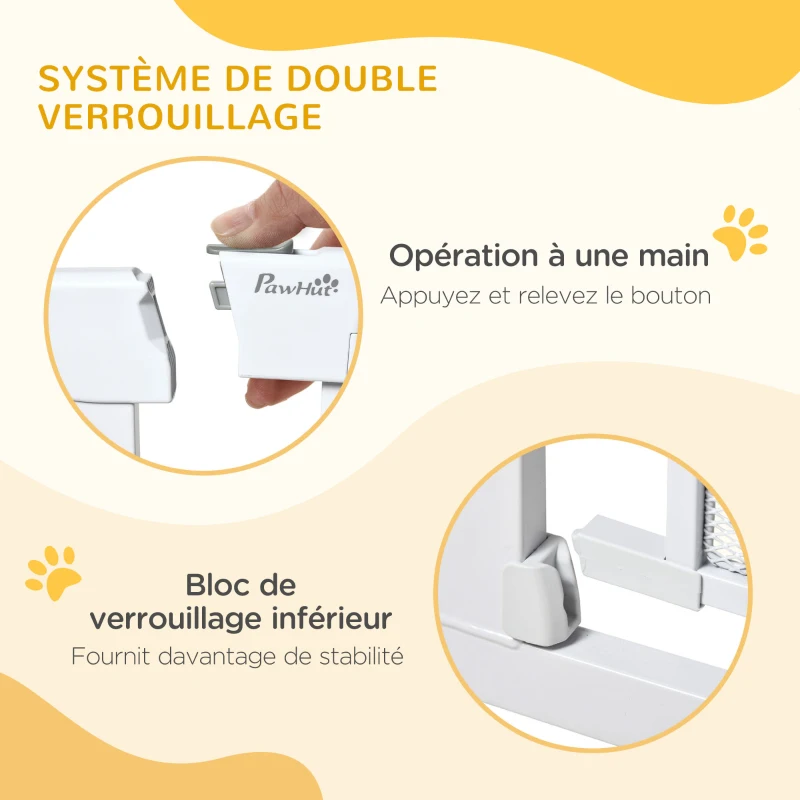 SYSTÈME DE DOUBLE VERROUILLAGE

PawHut

Opération à une main
Appuyez et relevez le bouton

Bloc de verrouillage inférieur
Fournit davantage de stabilité