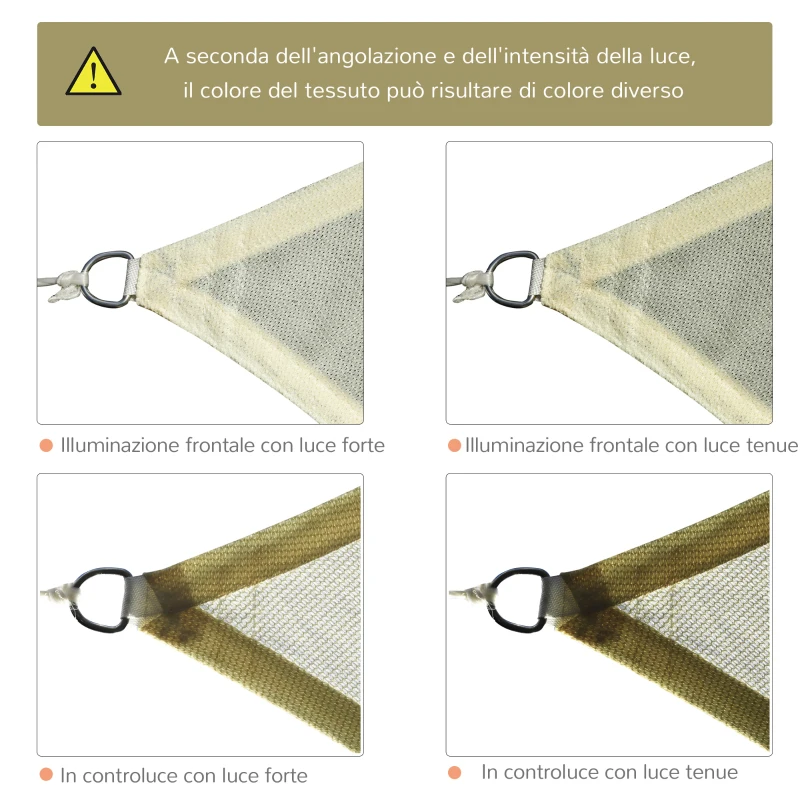 A seconda dell'angolazione e dell'intensità della luce, il colore del tessuto può risultare di colore diverso

Illuminazione frontale con luce forte

Illuminazione frontale con luce tenue

In controluce con luce forte

In controluce con luce tenue