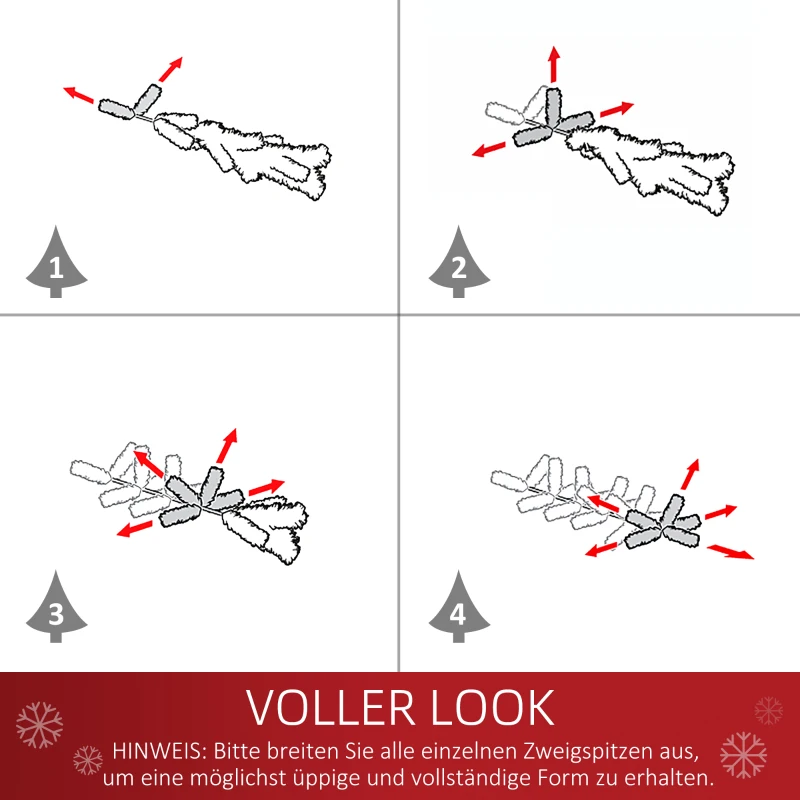 1

2

3

4

VOLLER LOOK

HINWEIS: Bitte breiten Sie alle einzelnen Zweigspitzen aus, um eine möglichst üppige und vollständige Form zu erhalten.