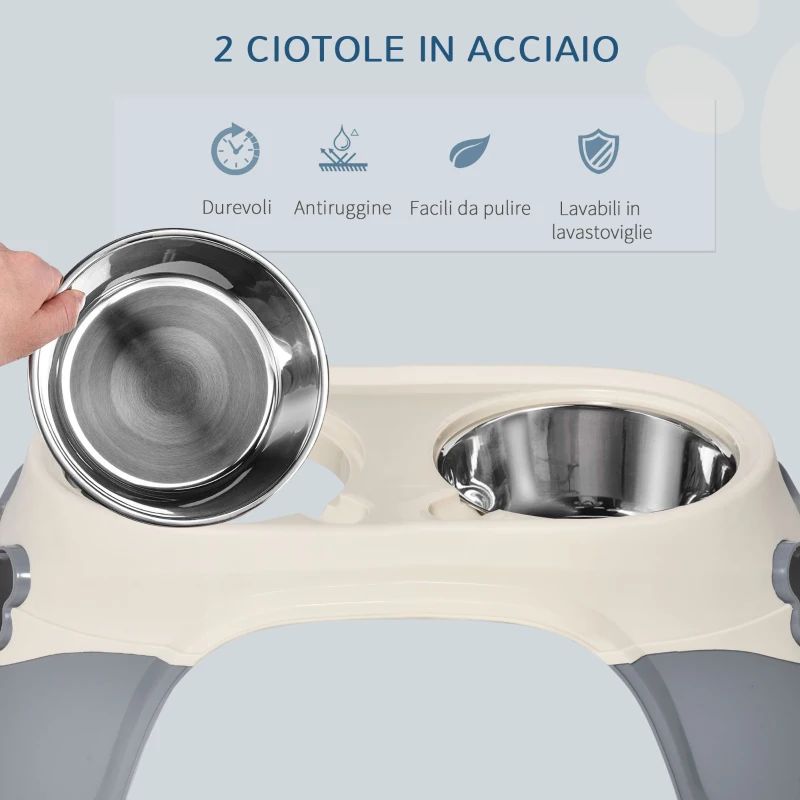 2 CIOTOLE IN ACCIAIO

Durevoli

Antiruggine

Facili da pulire

Lavabili in lavastoviglie