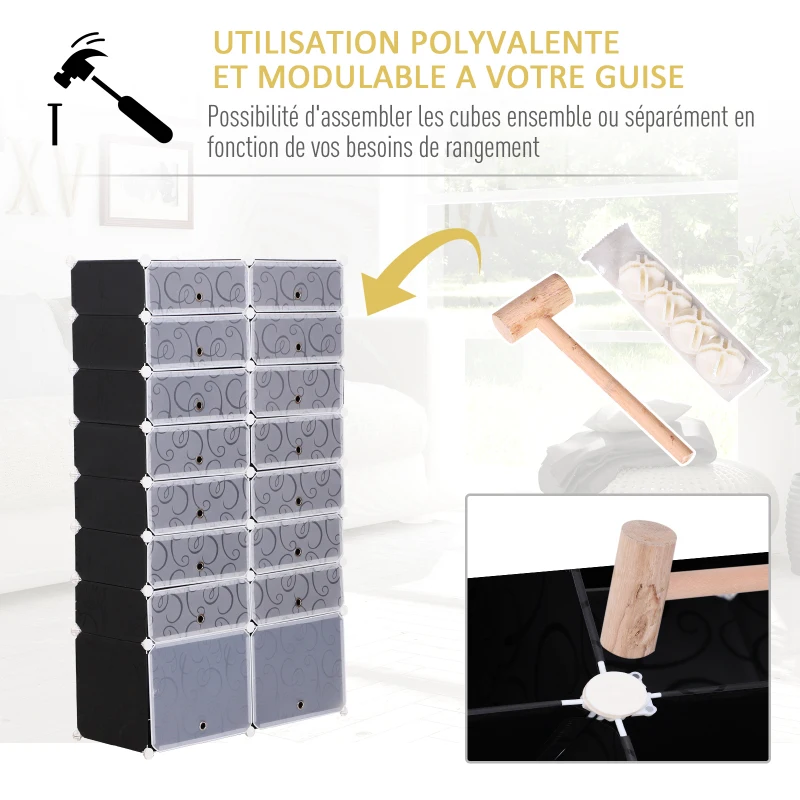 UTILISATION POLYVALENTE
ET MODULABLE A VOTRE GUISE

Possibilité d'assembler les cubes ensemble ou séparément en fonction de vos besoins de rangement