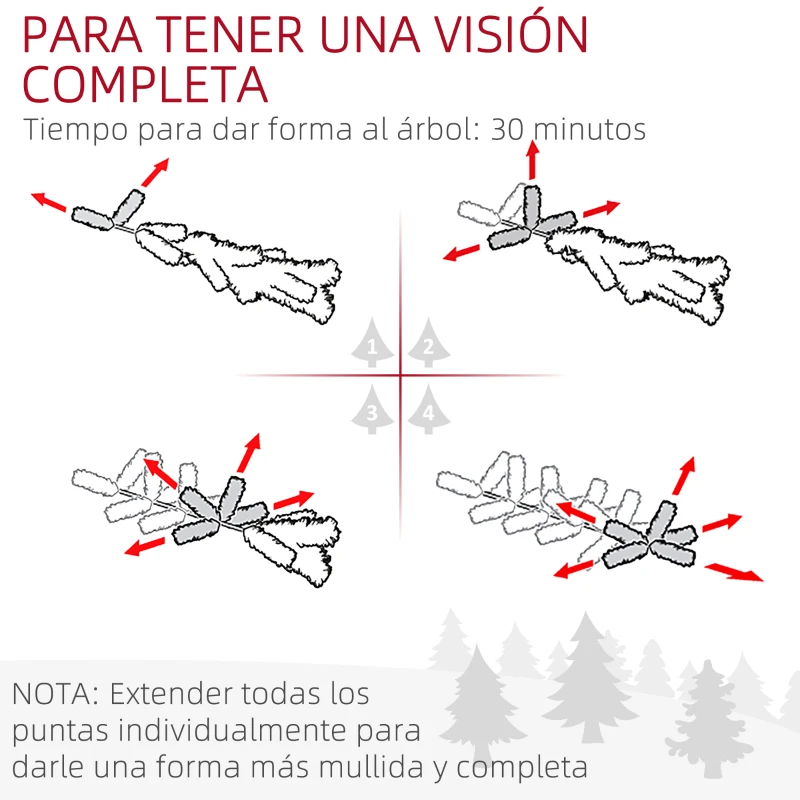 PARA TENER UNA VISIÓN COMPLETA
Tiempo para dar forma al árbol: 30 minutos

1
2
3
4

NOTA: Extender todas los puntas individualmente para darle una forma más mullida y completa