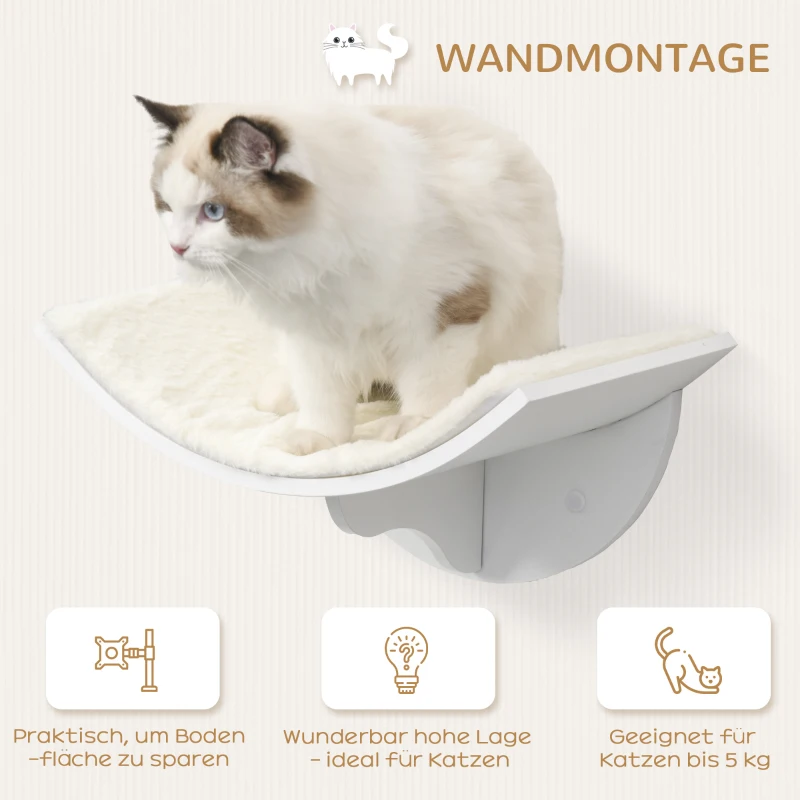 WANDMONTAGE

Praktisch, um Boden -fläche zu sparen

Wunderbar hohe Lage - ideal für Katzen

Geeignet für Katzen bis 5 kg