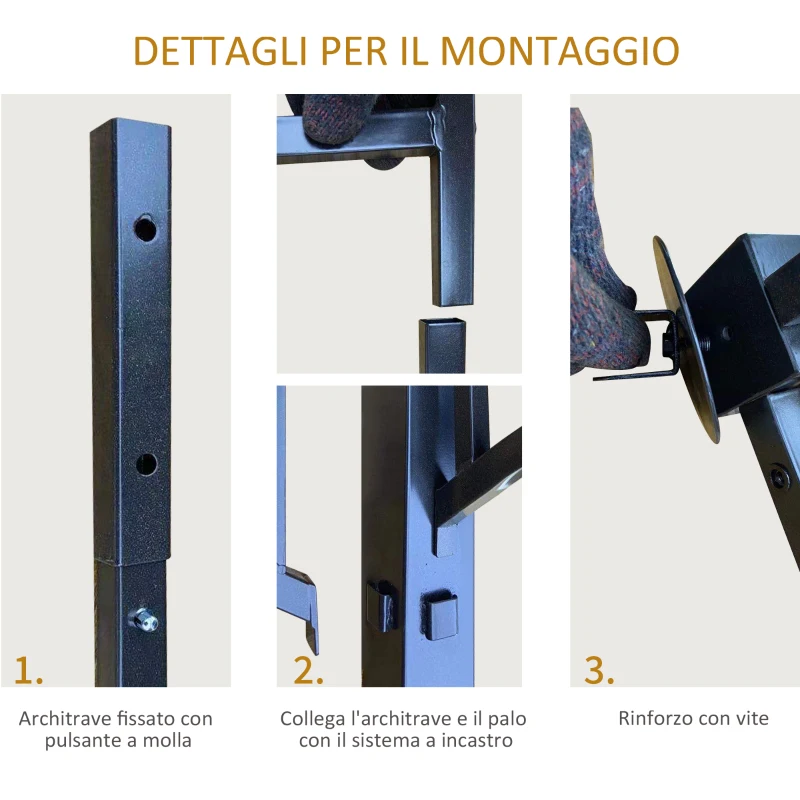 DETTAGLI PER IL MONTAGGIO

1.

Architrave fissato con pulsante a molla

2.

Collega l'architrave e il palo con il sistema a incastro

3.

Rinforzo con vite