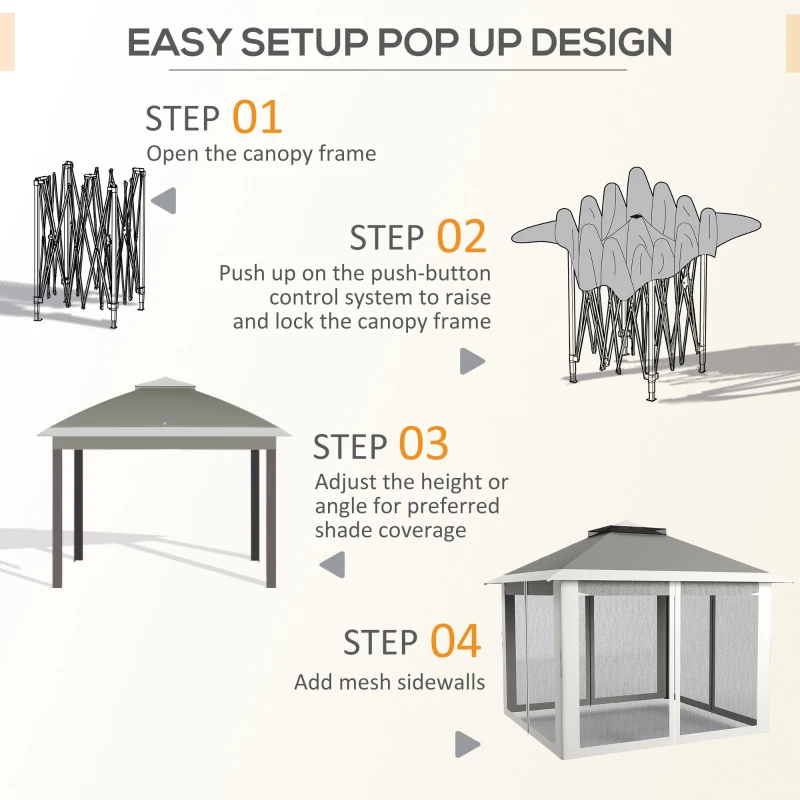 EASY SETUP POP UP DESIGN

STEP 01
Open the canopy frame

STEP 02
Push up on the push-button control system to raise and lock the canopy frame

STEP 03
Adjust the height or angle for preferred shade coverage

STEP 04
Add mesh sidewalls