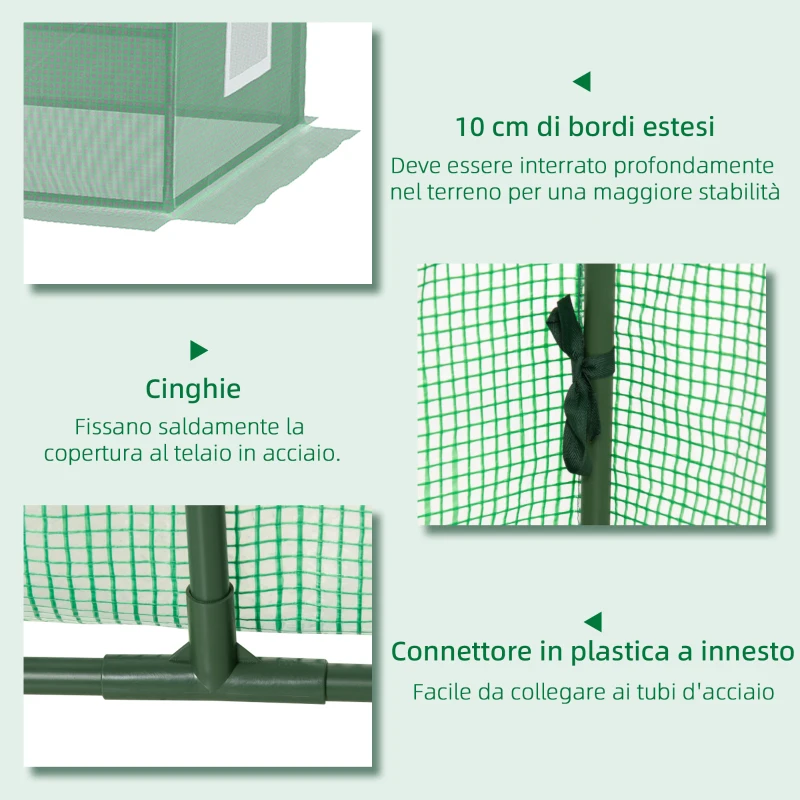 10 cm di bordi estesi

Deve essere interrato profondamente nel terreno per una maggiore stabilità

Cinghie

Fissano saldamente la copertura al telaio in acciaio.

Connettore in plastica a innesto

Facile da collegare ai tubi d'acciaio