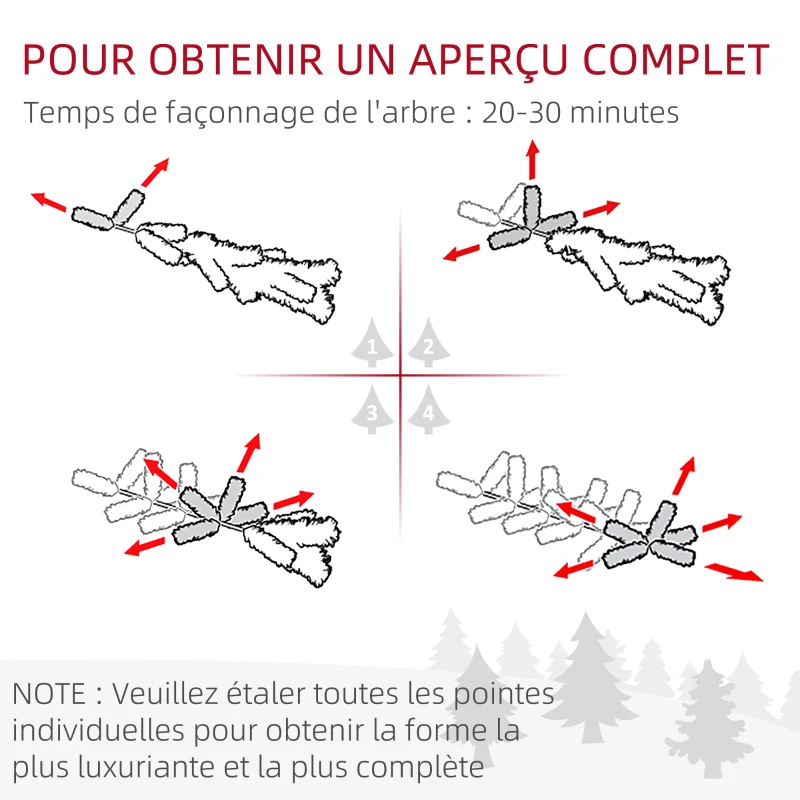 POUR OBTENIR UN APERÇU COMPLET

Temps de façonnage de l'arbre : 20-30 minutes

1
2
3
4

NOTE : Veuillez étaler toutes les pointes individuelles pour obtenir la forme la plus luxuriante et la plus complète