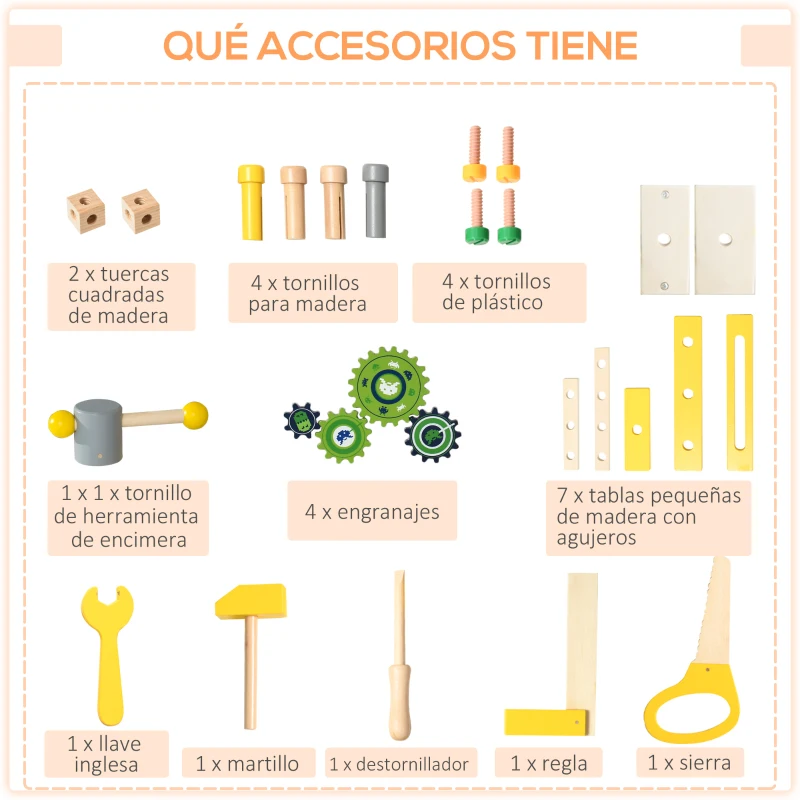 QUÉ ACCESORIOS TIENE

2 x tuercas cuadradas de madera

4 x tornillos para madera

4 x tornillos de plástico

1 x 1 x tornillo de herramienta de encimera

4 x engranajes

7 x tablas pequeñas de madera con agujeros

1 x llave inglesa

1 x martillo

1 x destornillador

1 x regla

1 x sierra