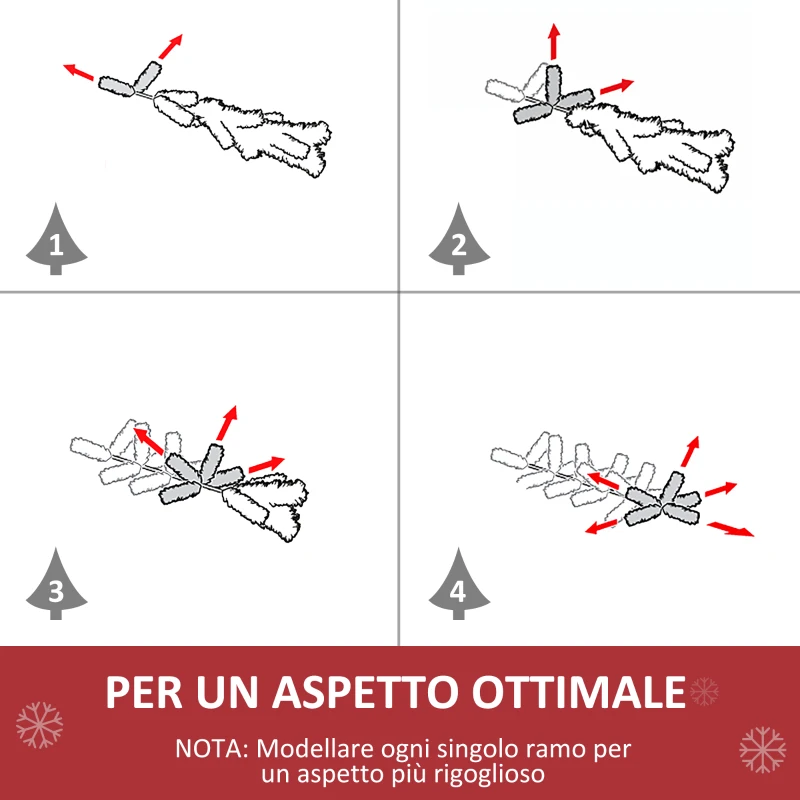 1

2

3

4

PER UN ASPETTO OTTIMALE

NOTA: Modellare ogni singolo ramo per un aspetto più rigoglioso