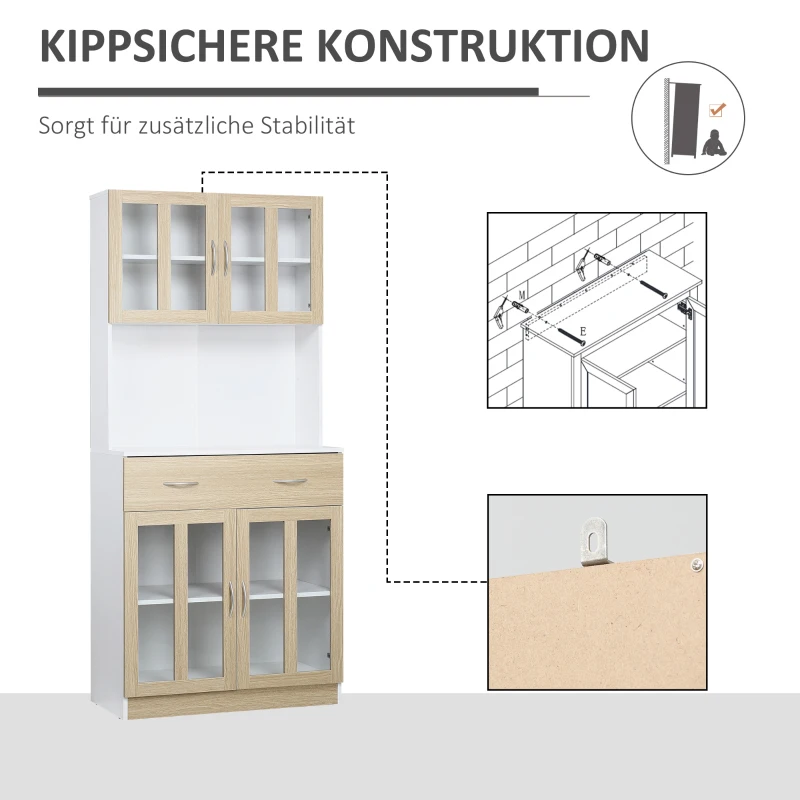 KIPPSICHERE KONSTRUKTION

Sorgt für zusätzliche Stabilität

M

E