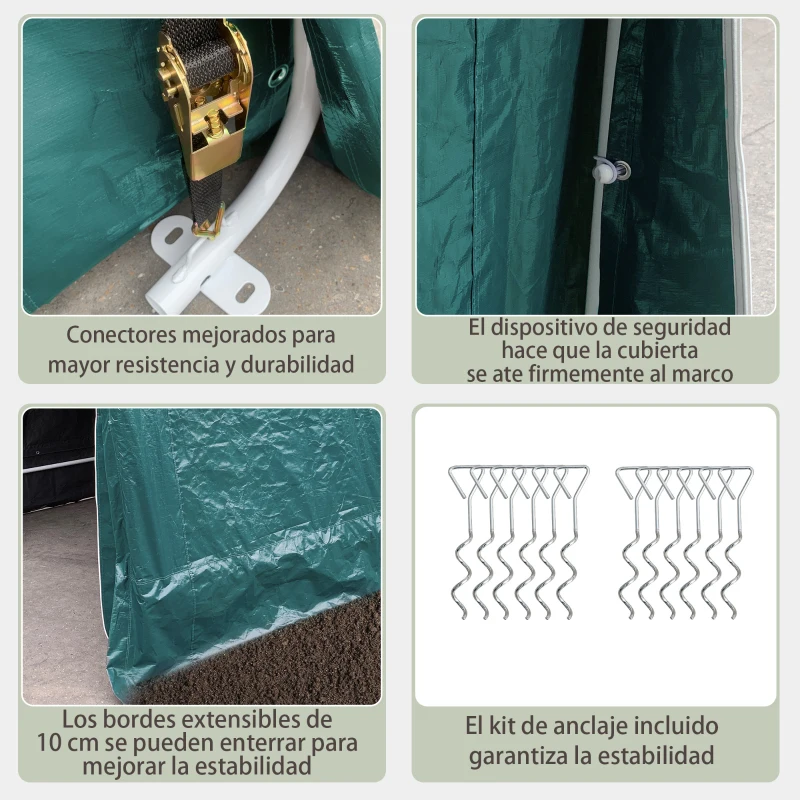 Conectores mejorados para mayor resistencia y durabilidad

El dispositivo de seguridad hace que la cubierta se ate firmemente al marco

Los bordes extensibles de 10 cm se pueden enterrar para mejorar la estabilidad

El kit de anclaje incluido garantiza la estabilidad