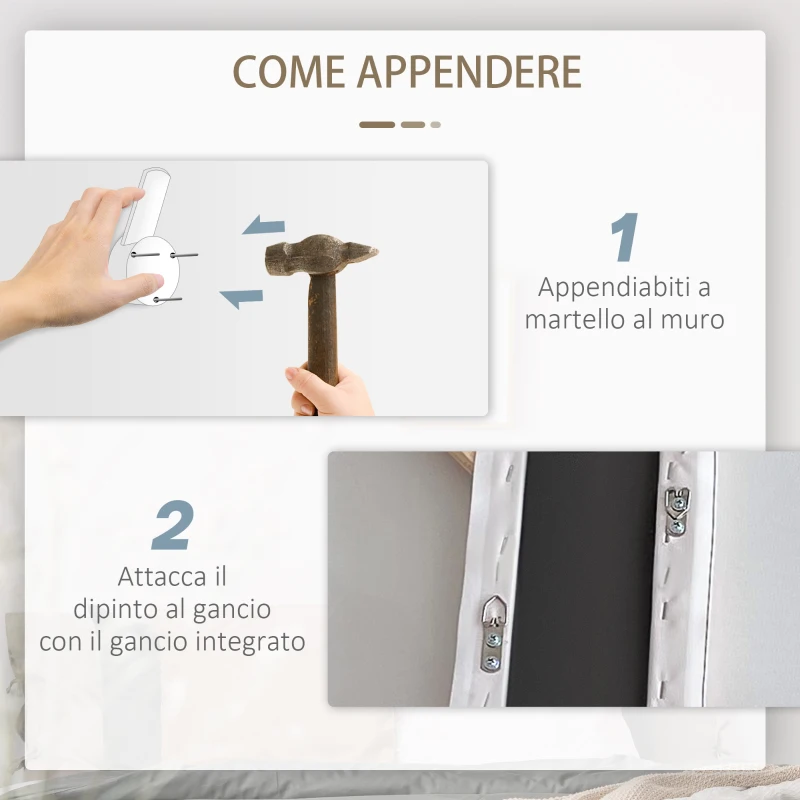 COME APPENDERE

1
Appendiabiti a martello al muro

2
Attacca il dipinto al gancio con il gancio integrato