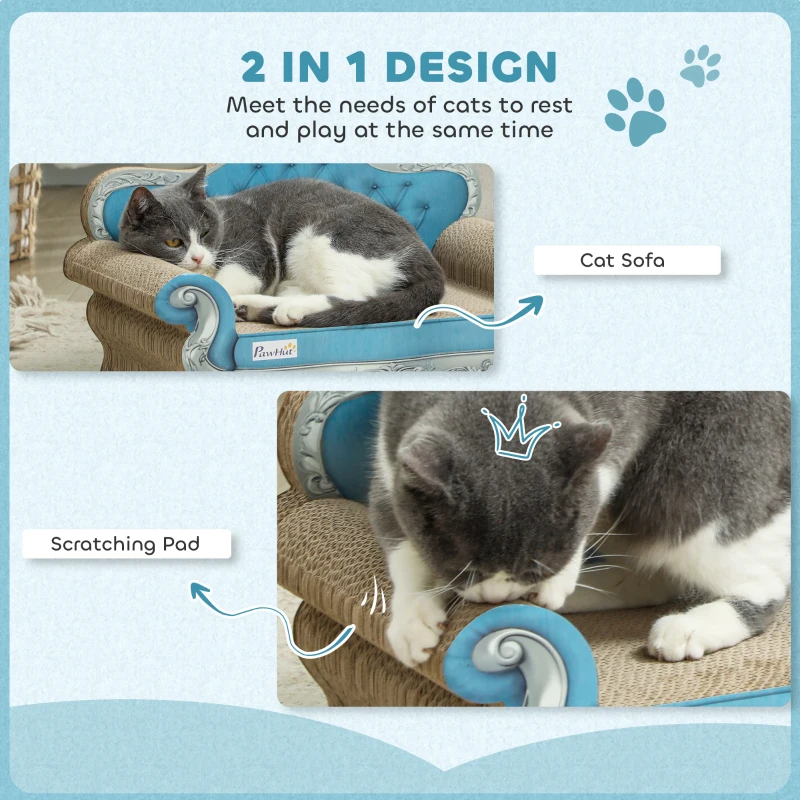 2 IN 1 DESIGN
Meet the needs of cats to rest and play at the same time

PawHut

Cat Sofa

Scratching Pad