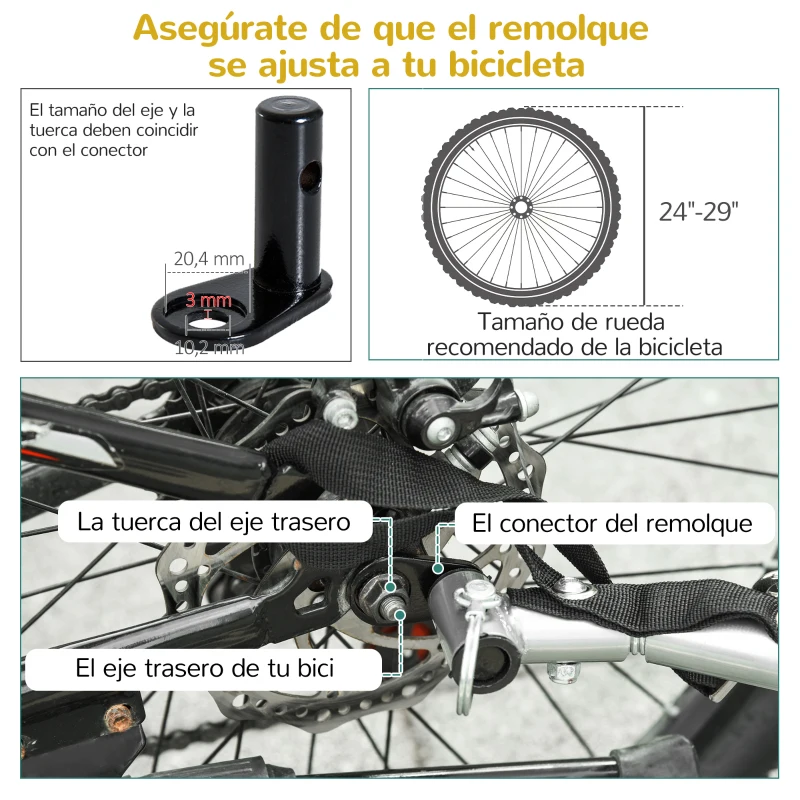 Asegúrate de que el remolque se ajusta a tu bicicleta

El tamaño del eje y la tuerca deben coincidir con el conector

20,4 mm

3 mm

10,2 mm

24"-29"

Tamaño de rueda recomendado de la bicicleta

La tuerca del eje trasero

El conector del remolque

El eje trasero de tu bici