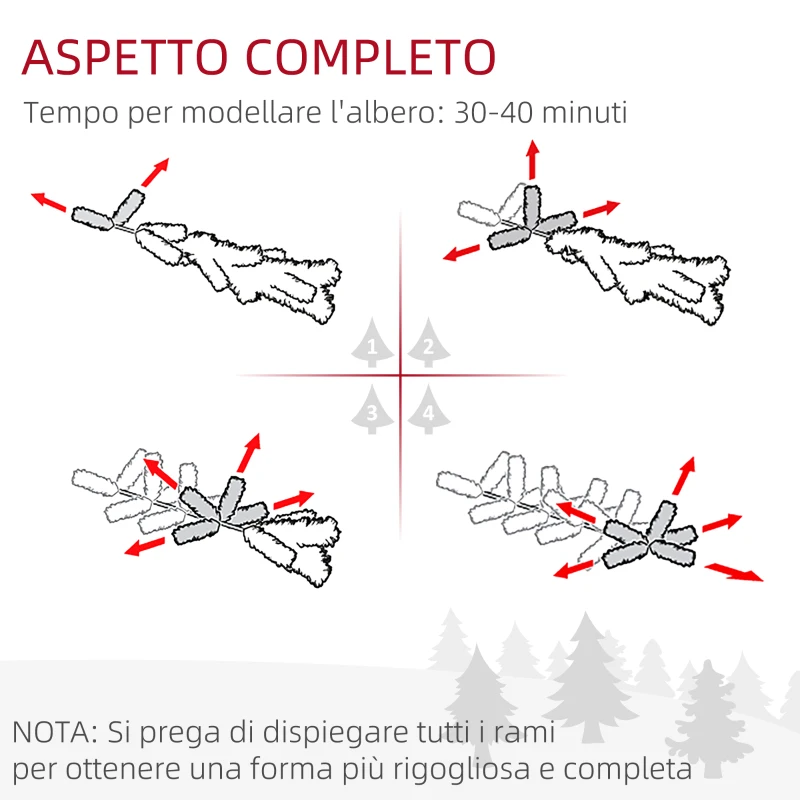 ASPETTO COMPLETO

Tempo per modellare l'albero: 30-40 minuti

1
2
3
4

NOTA: Si prega di dispiegare tutti i rami per ottenere una forma più rigogliosa e completa