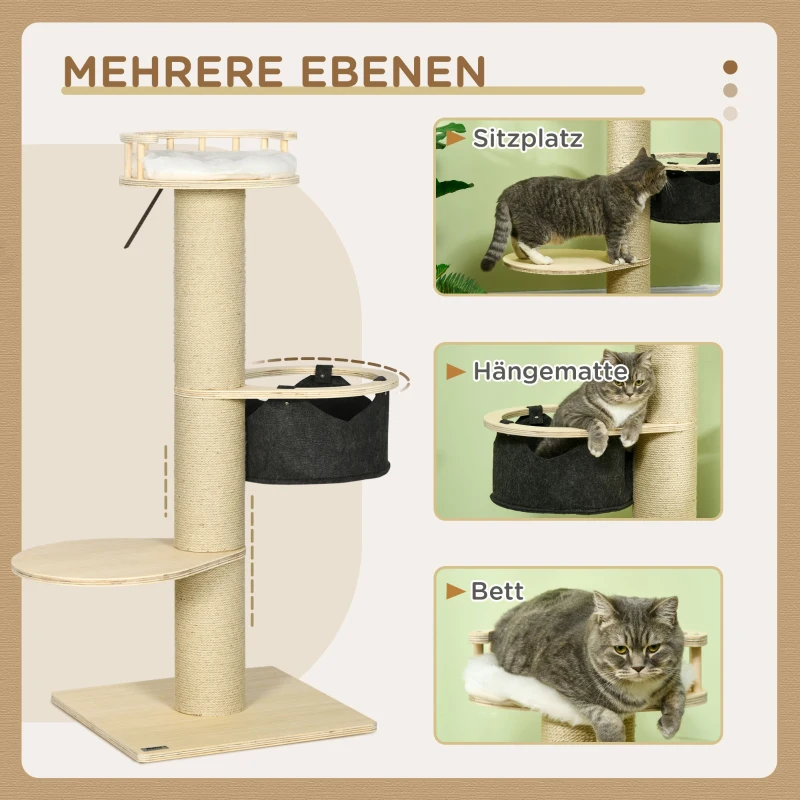 MEHRERE EBENEN

Sitzplatz

Hängematte

Bett