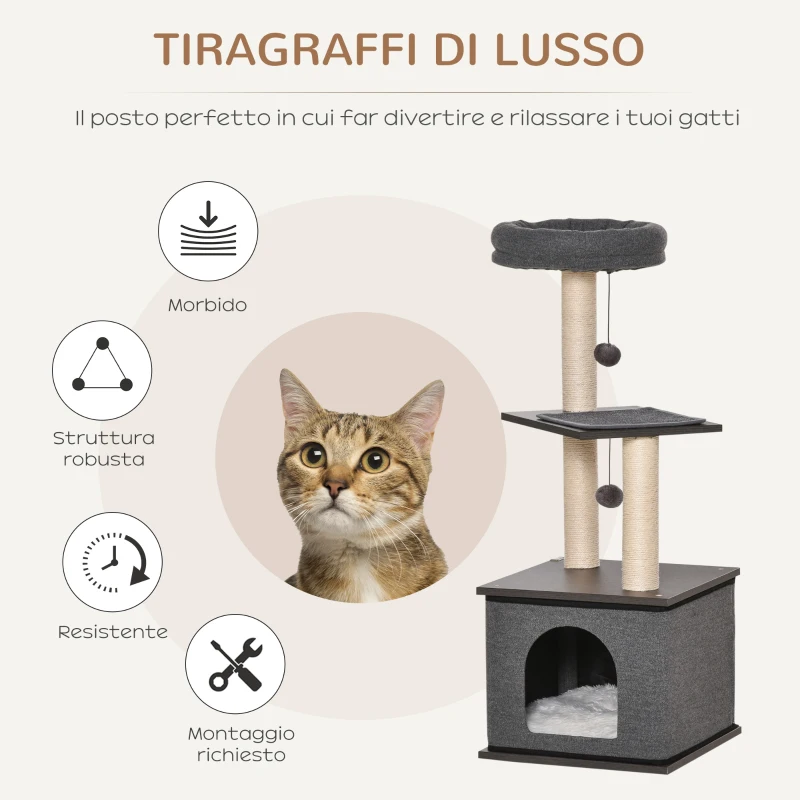 TIRAGRAFFI DI LUSSO

Il posto perfetto in cui far divertire e rilassare i tuoi gatti

Morbido

Struttura robusta

Resistente

Montaggio richiesto