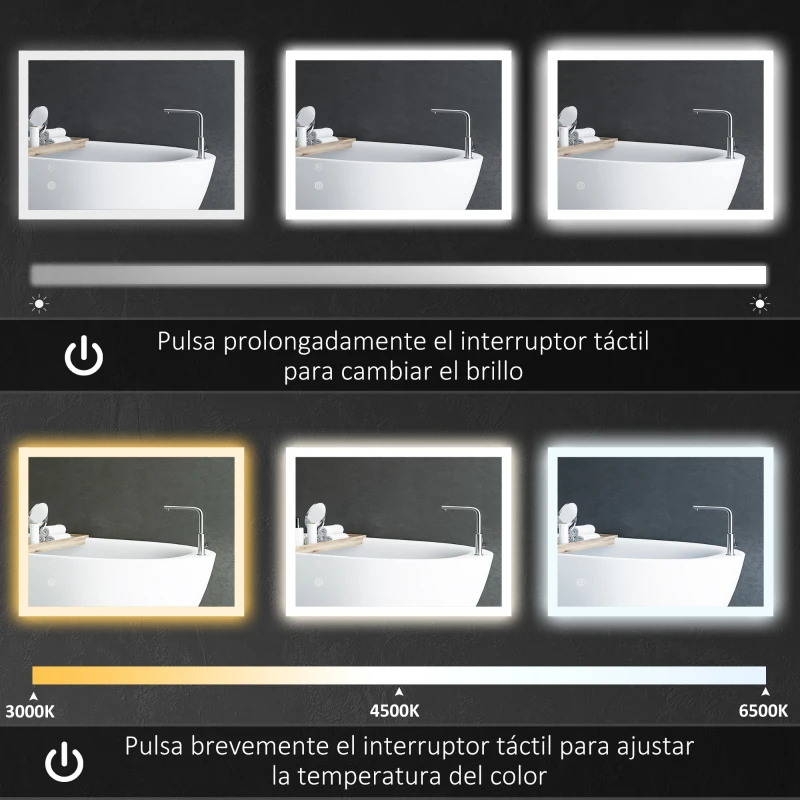 Pulsa prolongadamente el interruptor táctil para cambiar el brillo

3000K
4500K
6500K

Pulsa brevemente el interruptor táctil para ajustar la temperatura del color