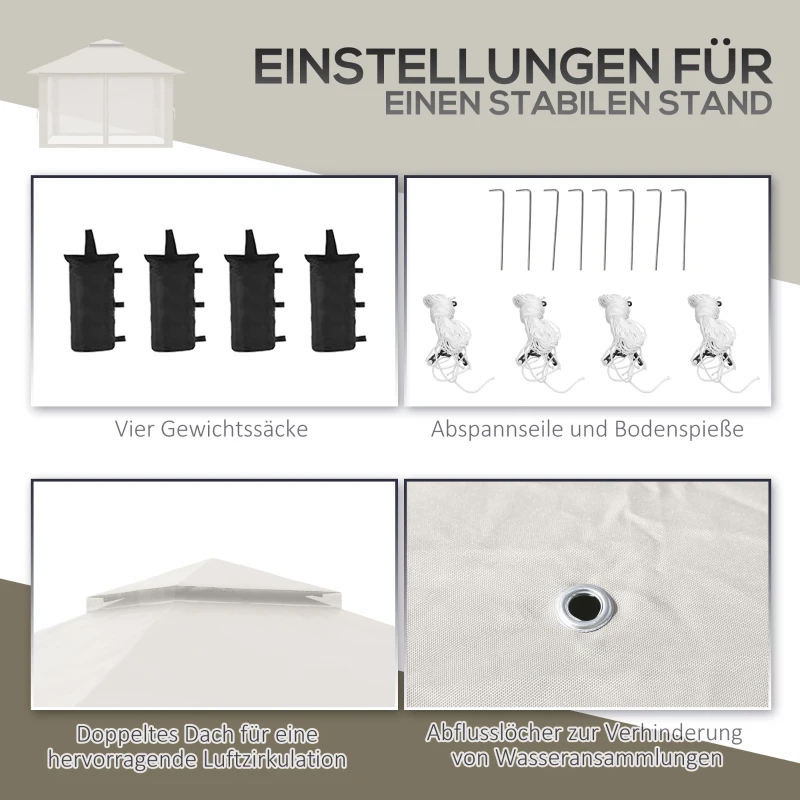 EINSTELLUNGEN FÜR
EINEN STABILEN STAND

Vier Gewichtssäcke

Abspannseile und Bodenspieße

Doppeltes Dach für eine hervorragende Luftzirkulation

Abflusslöcher zur Verhinderung von Wasseransammlungen