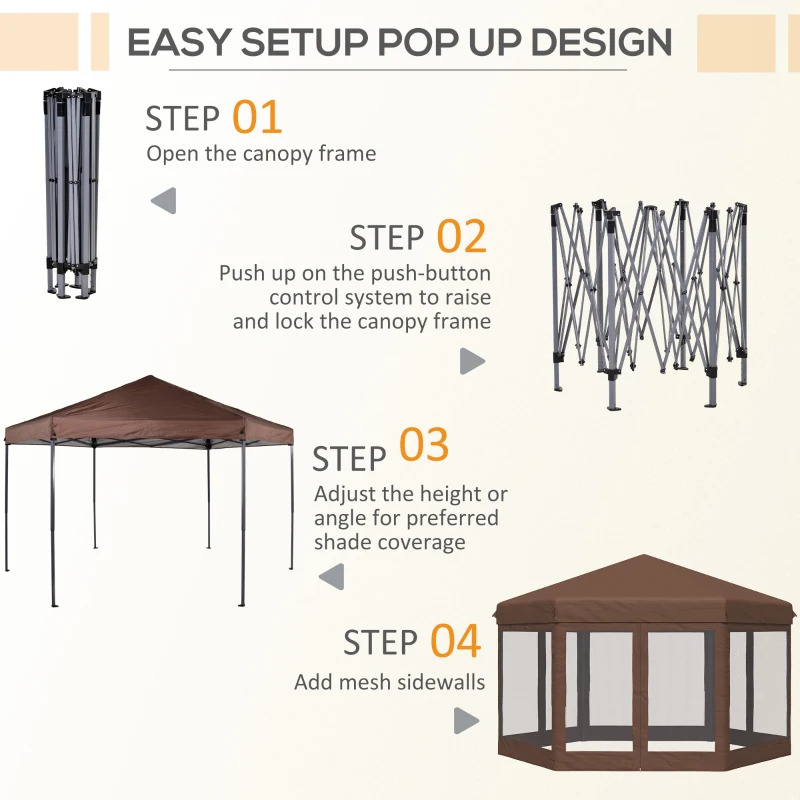 EASY SETUP POP UP DESIGN

STEP 01
Open the canopy frame

STEP 02
Push up on the push-button control system to raise and lock the canopy frame

STEP 03
Adjust the height or angle for preferred shade coverage

STEP 04
Add mesh sidewalls