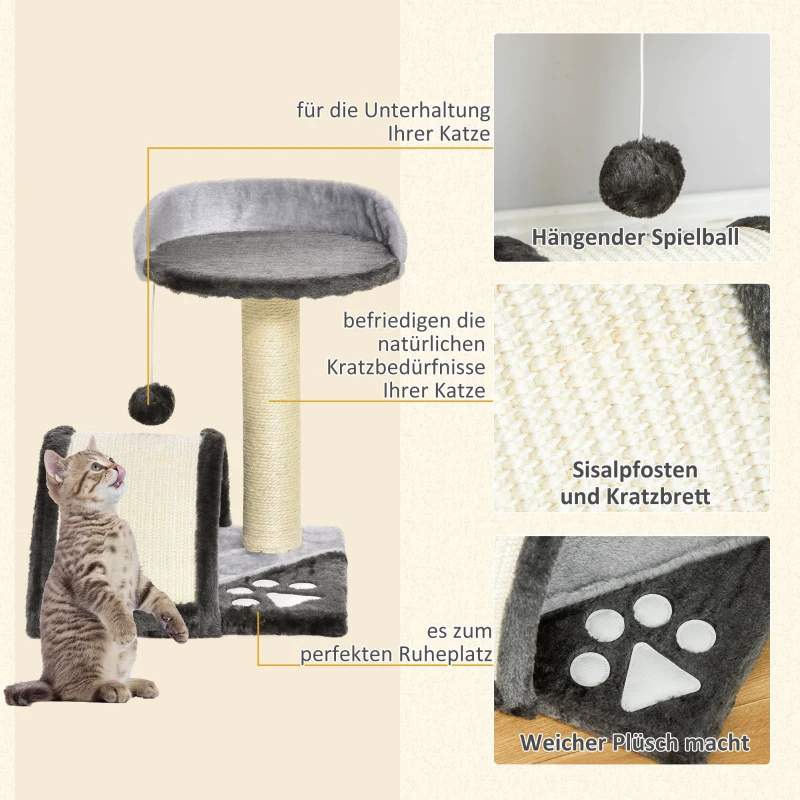 für die Unterhaltung Ihrer Katze

Hängender Spielball

befriedigen die natürlichen Kratzbedürfnisse Ihrer Katze

Sisalpfosten und Kratzbrett

es zum perfekten Ruheplatz

Weicher Plüsch macht