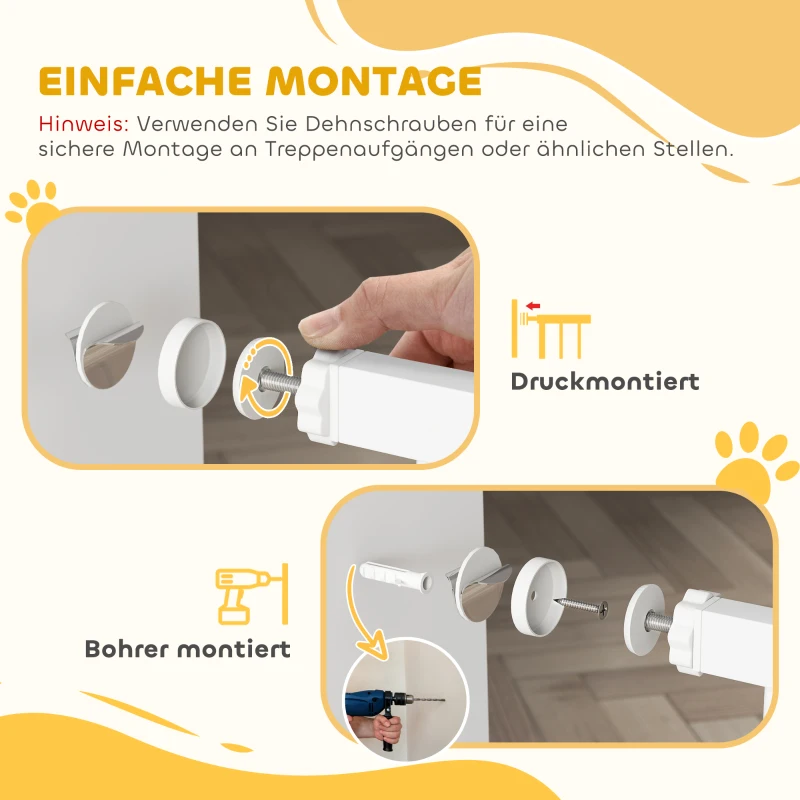 EINFACHE MONTAGE

Hinweis: Verwenden Sie Dehnschrauben für eine sichere Montage an Treppenaufgängen oder ähnlichen Stellen.

Druckmontiert

Bohrer montiert