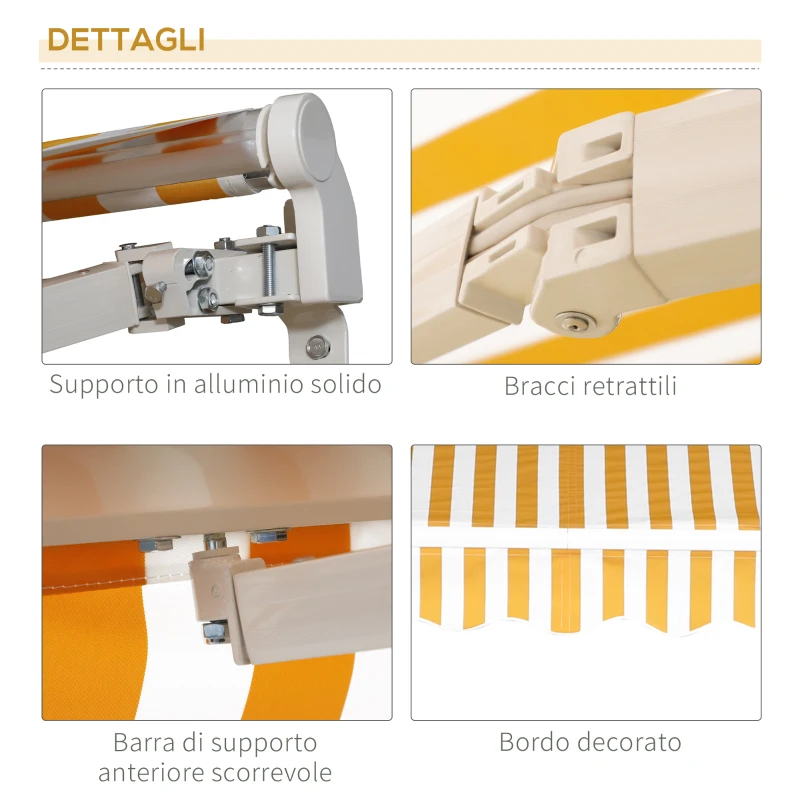 DETTAGLI

Supporto in alluminio solido

Bracci retrattili

Barra di supporto anteriore scorrevole

Bordo decorato