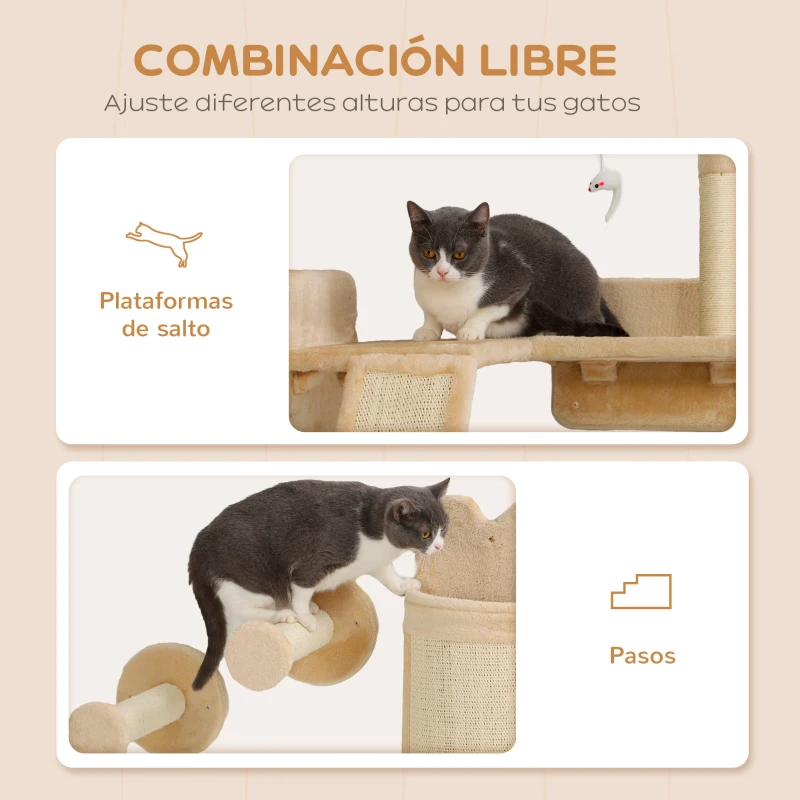 COMBINACIÓN LIBRE
Ajuste diferentes alturas para tus gatos

Plataformas de salto

Pasos