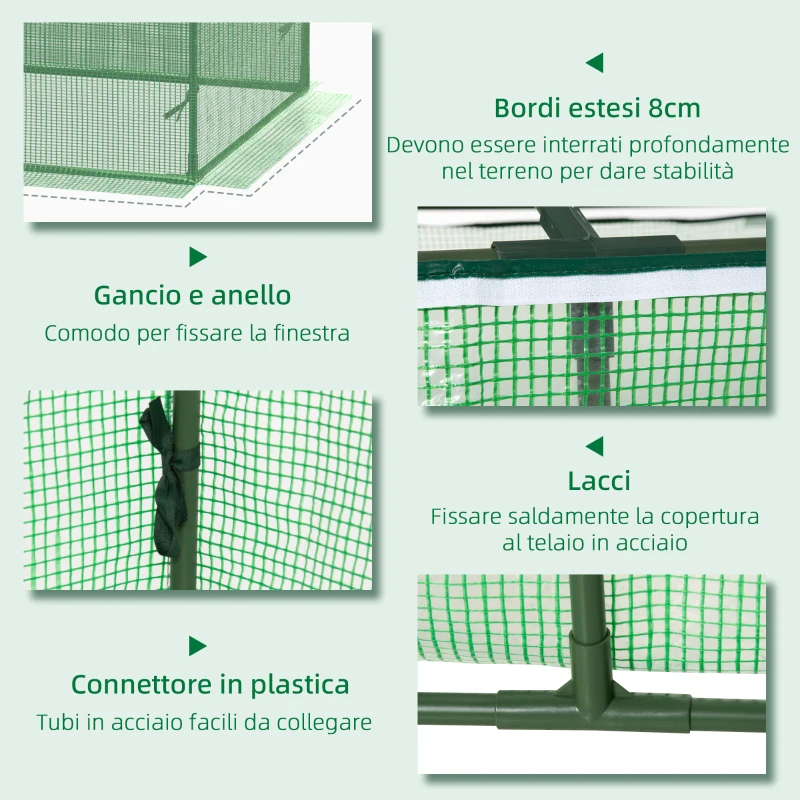 Bordi estesi 8cm

Devono essere interrati profondamente nel terreno per dare stabilità

Gancio e anello

Comodo per fissare la finestra

Lacci

Fissare saldamente la copertura al telaio in acciaio

Connettore in plastica

Tubi in acciaio facili da collegare