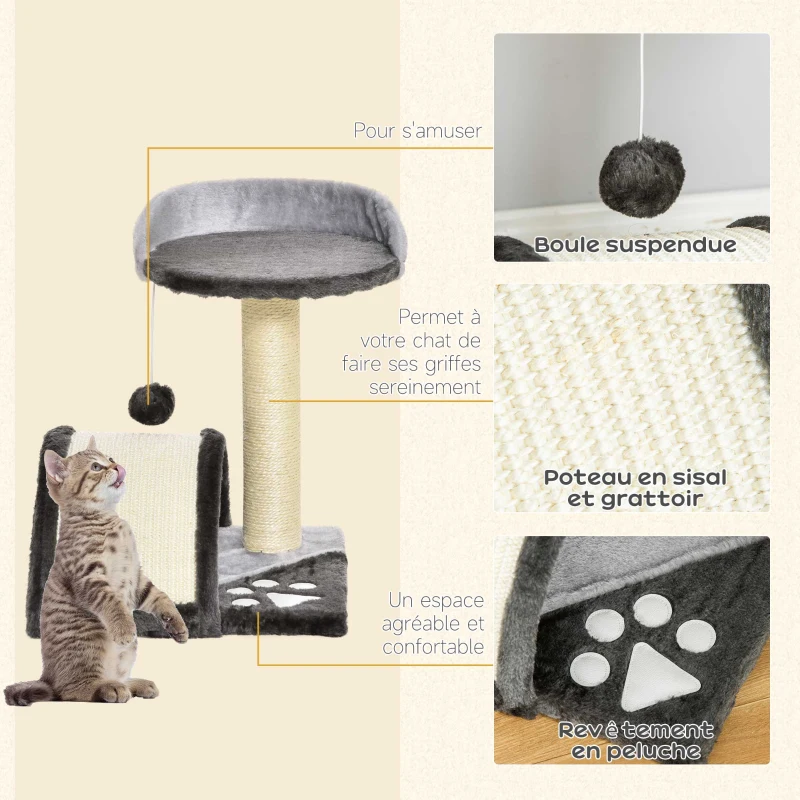 Pour s'amuser

Boule suspendue

Permet à votre chat de faire ses griffes sereinement

Poteau en sisal et grattoir

Un espace agréable et confortable

Revêtement en peluche