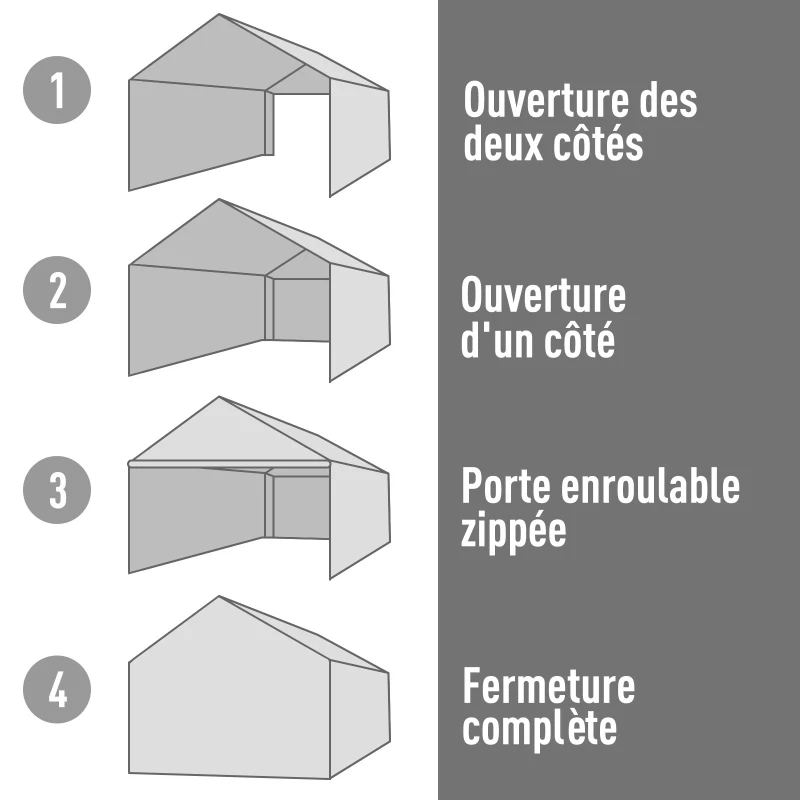 1

Ouverture des deux côtés

2

Ouverture d'un côté

3

Porte enroulable zippée

4

Fermeture complète