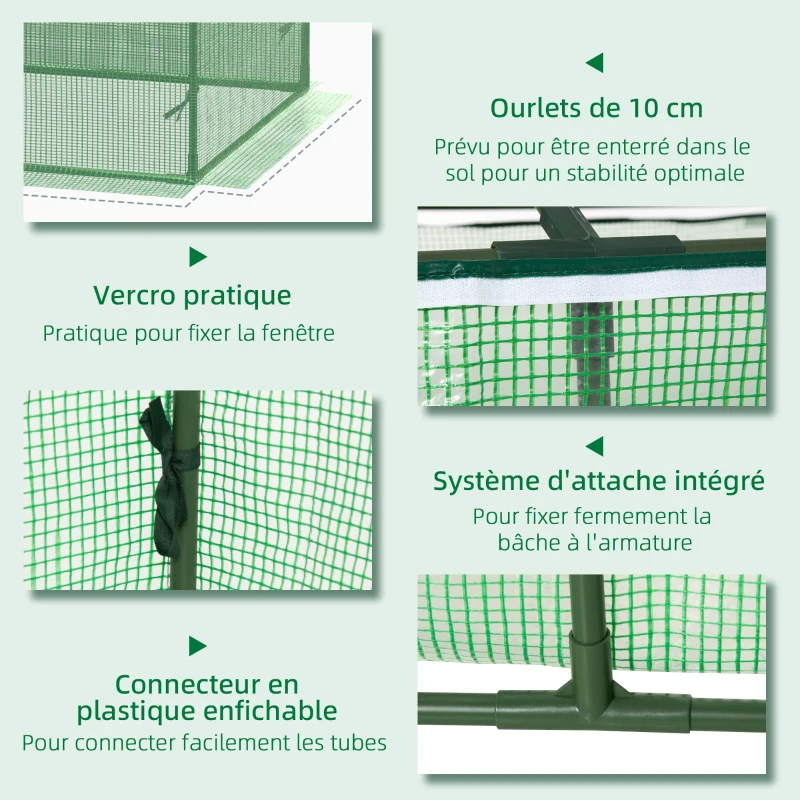 Ourlets de 10 cm
Prévu pour être enterré dans le sol pour un stabilité optimale

Vercro pratique
Pratique pour fixer la fenêtre

Système d'attache intégré
Pour fixer fermement la bâche à l'armature

Connecteur en plastique enfichable
Pour connecter facilement les tubes