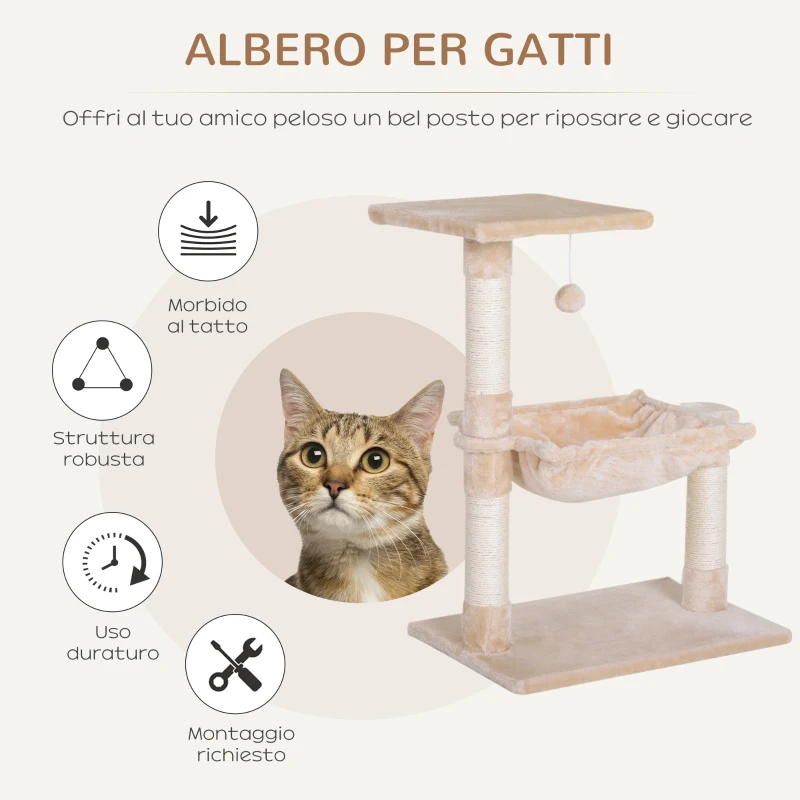 ALBERO PER GATTI

Offri al tuo amico peloso un bel posto per riposare e giocare

Morbido al tatto

Struttura robusta

Uso duraturo

Montaggio richiesto