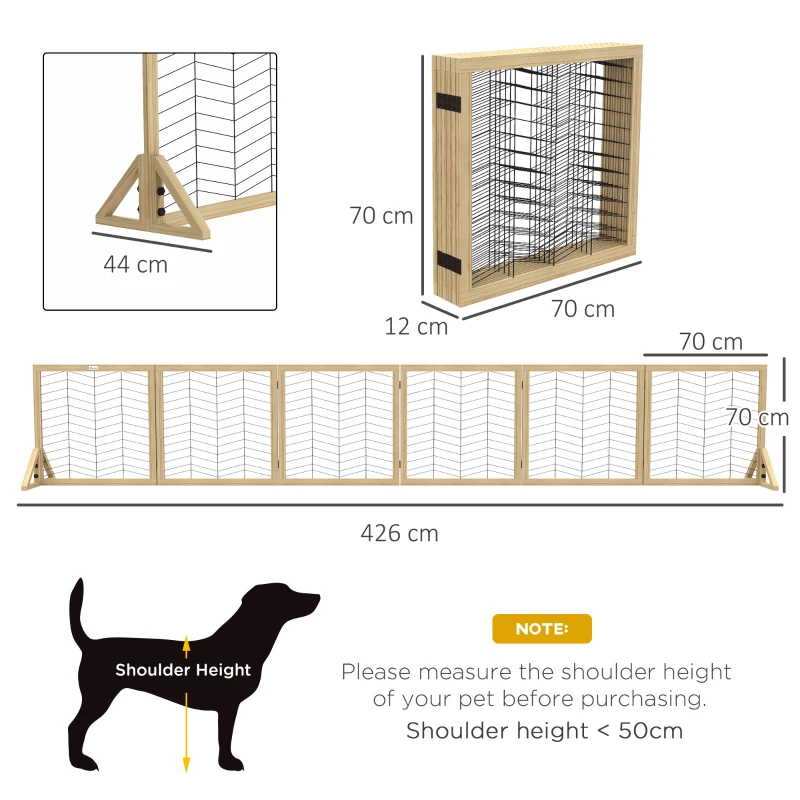 44 cm

70 cm

12 cm

70 cm

70 cm

70 cm

426 cm

Shoulder Height

NOTE:

Please measure the shoulder height of your pet before purchasing.

Shoulder height < 50cm