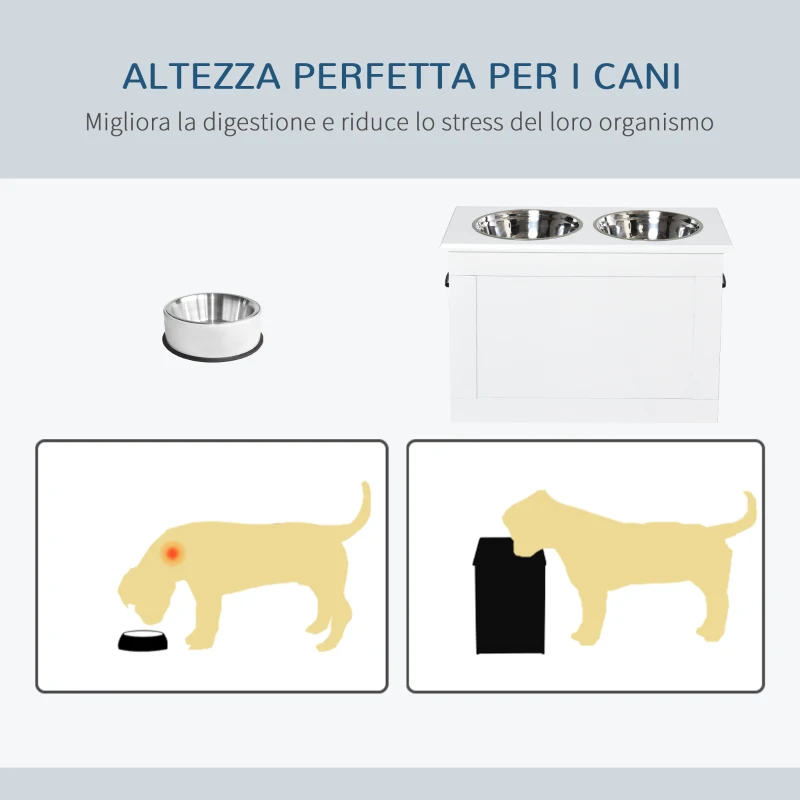 ALTEZZA PERFETTA PER I CANI
Migliora la digestione e riduce lo stress del loro organismo