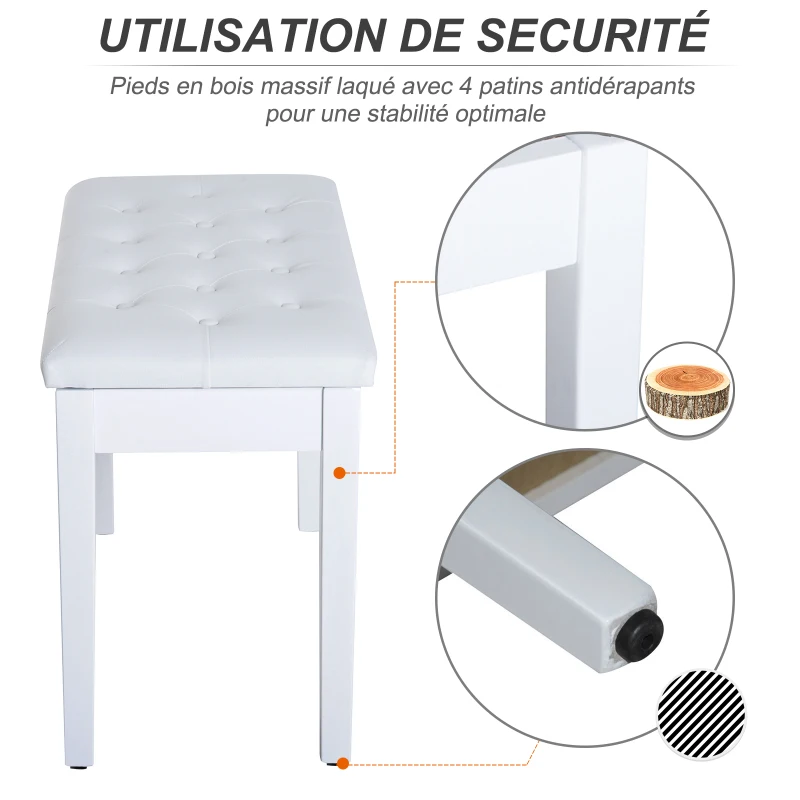 UTILISATION DE SECURITÉ

Pieds en bois massif laqué avec 4 patins antidérapants pour une stabilité optimale