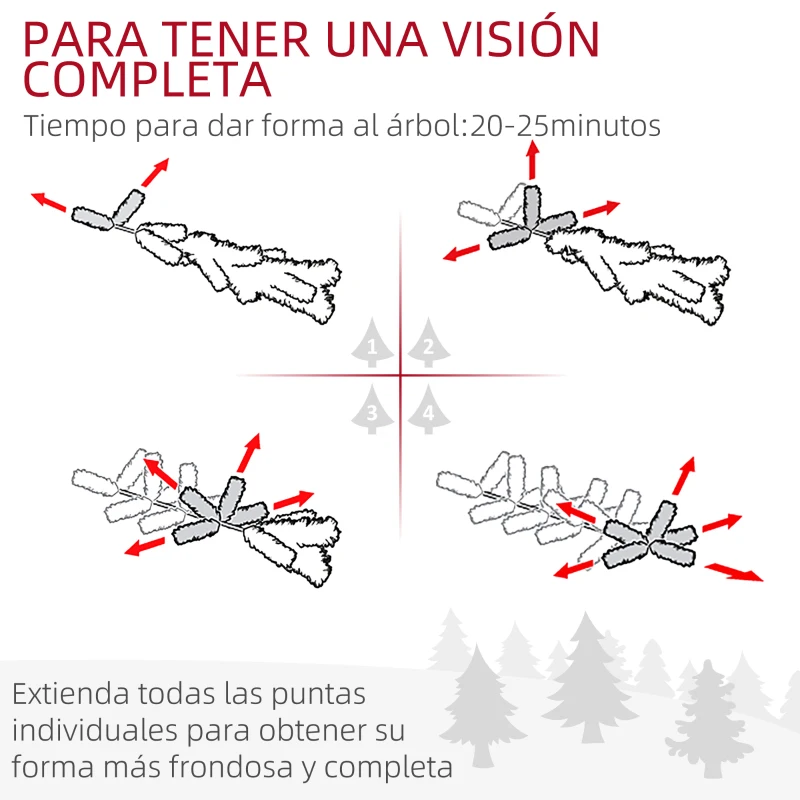 PARA TENER UNA VISIÓN COMPLETA

Tiempo para dar forma al árbol:20-25minutos

1

2

3

4

Extienda todas las puntas individuales para obtener su forma más frondosa y completa