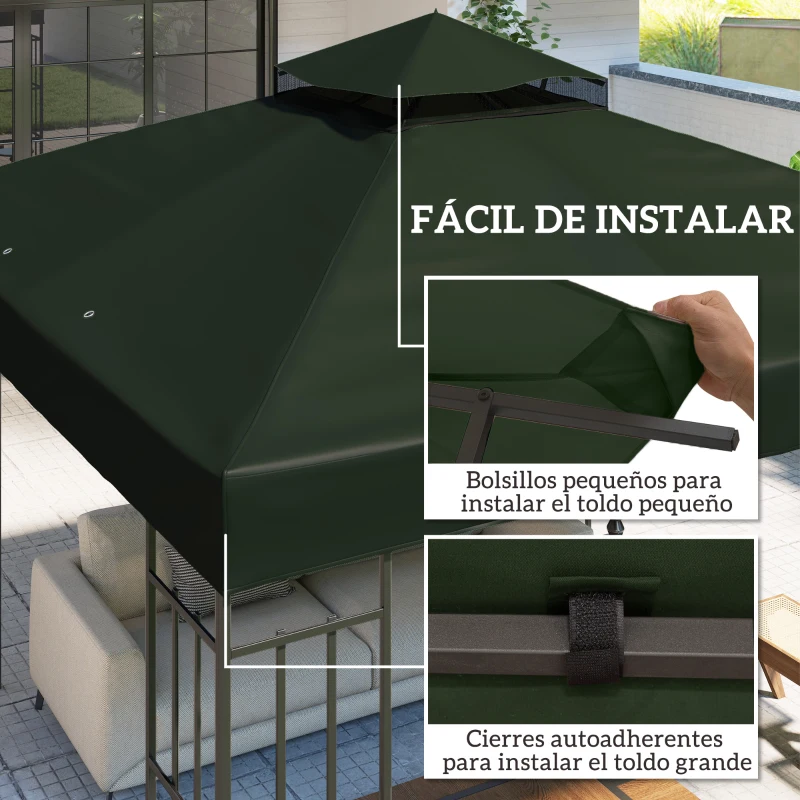 FÁCIL DE INSTALAR

Bolsillos pequeños para instalar el toldo pequeño

Cierres autoadherentes para instalar el toldo grande