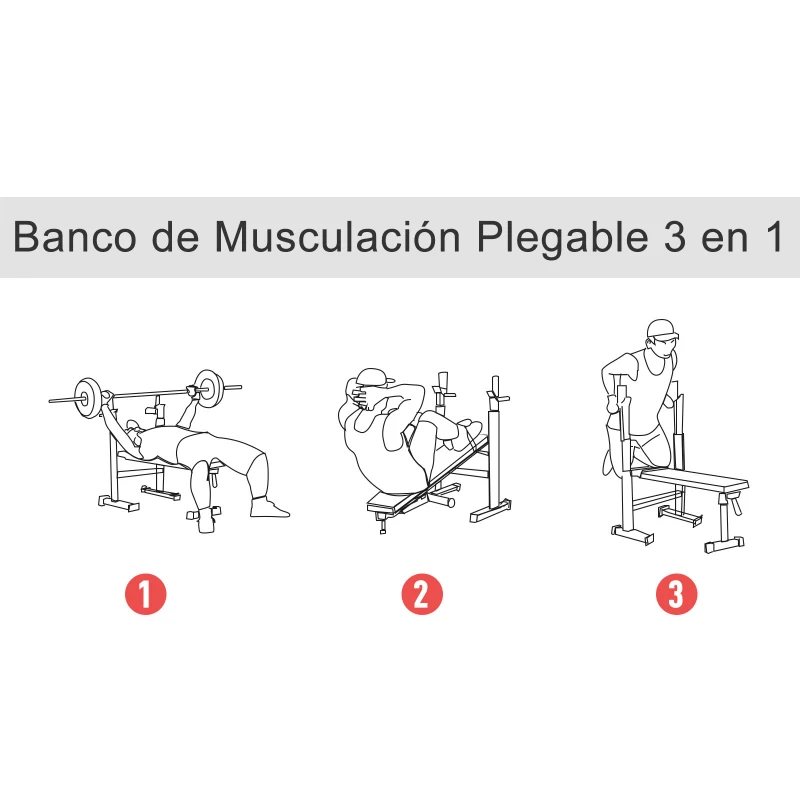 Banco de Musculación Plegable 3 en 1

1

2

3