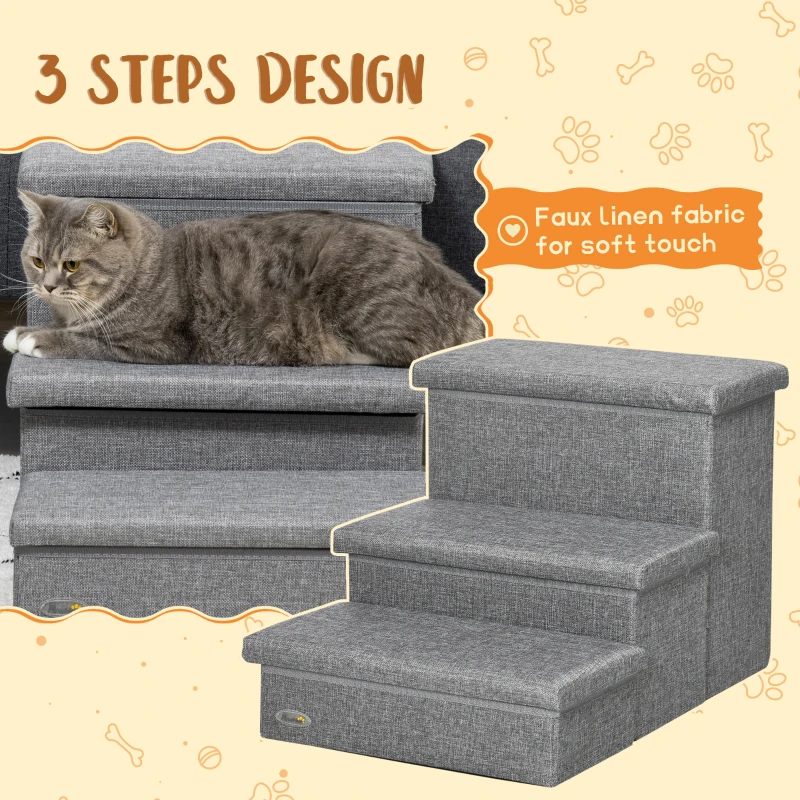 3 STEPS DESIGN

Faux linen fabric for soft touch