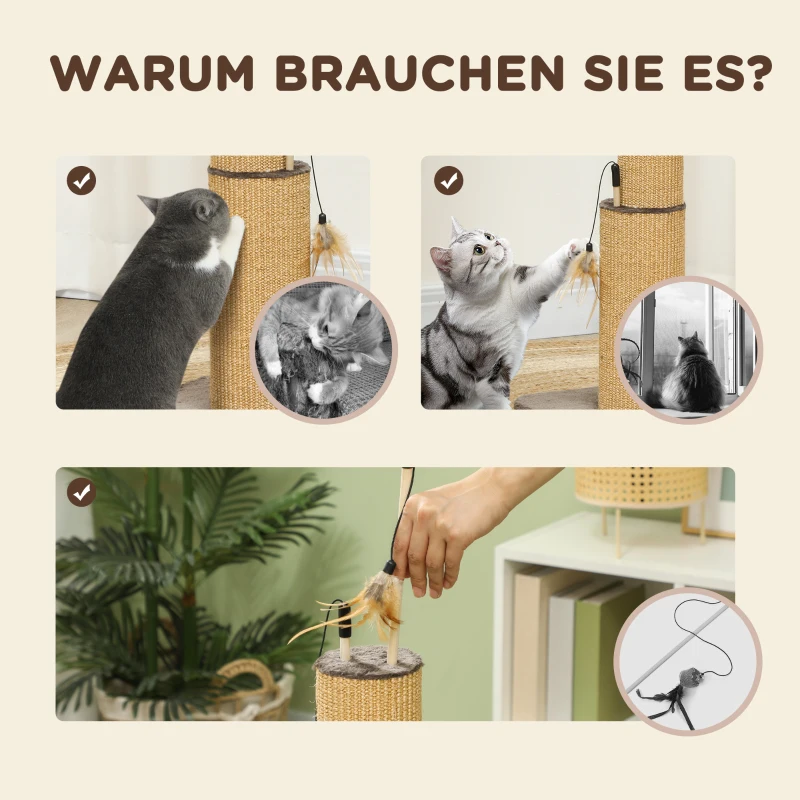 WARUM BRAUCHEN SIE ES?