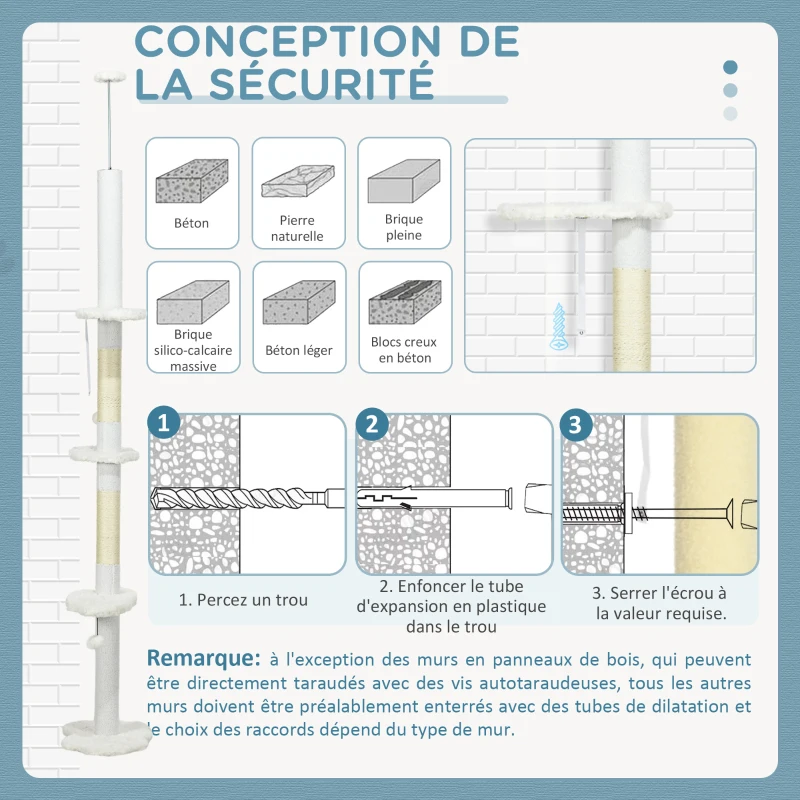 CONCEPTION DE LA SÉCURITÉ

Béton

Pierre naturelle

Brique pleine

Brique silico-calcaire massive

Béton léger

Blocs creux en béton

1

2

3

1. Percez un trou

2. Enfoncer le tube d'expansion en plastique dans le trou

3. Serrer l'écrou à la valeur requise.

Remarque: à l'exception des murs en panneaux de bois, qui peuvent être directement taraudés avec des vis autotaraudeuses, tous les autres murs doivent être préalablement enterrés avec des tubes de dilatation et le choix des raccords dépend du type de mur.