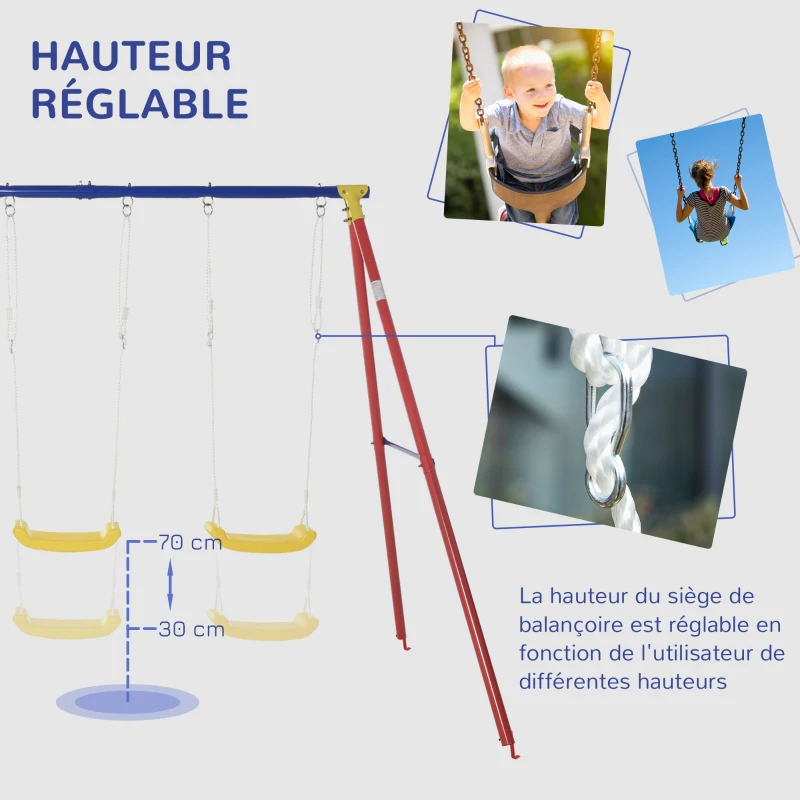 HAUTEUR RÉGLABLE

70 cm

30 cm

La hauteur du siège de balançoire est réglable en fonction de l'utilisateur de différentes hauteurs