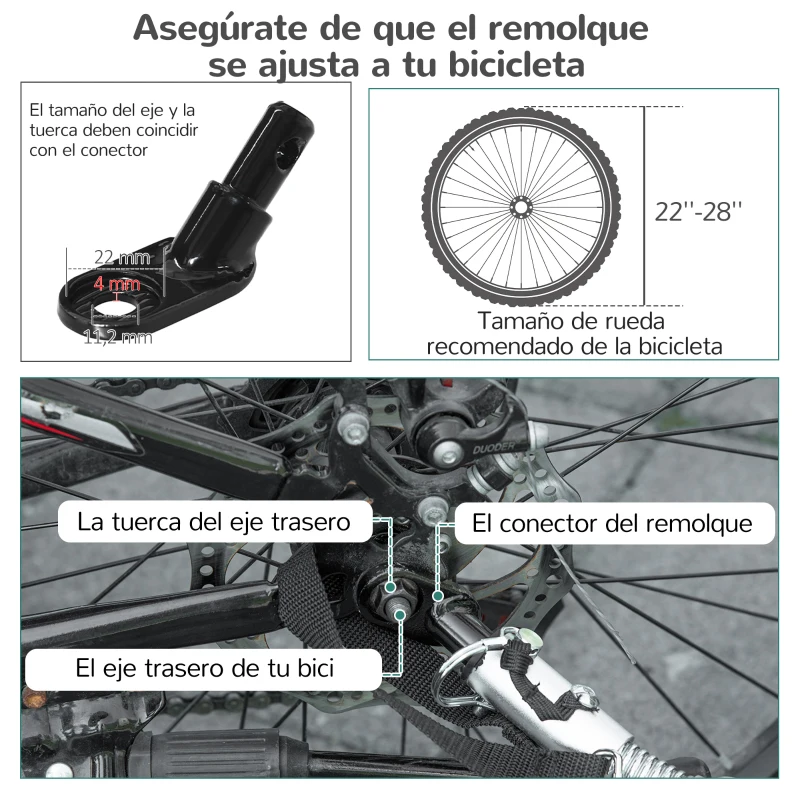 Asegúrate de que el remolque se ajusta a tu bicicleta

El tamaño del eje y la tuerca deben coincidir con el conector

22 mm
4 mm
11,2 mm

22''-28''

Tamaño de rueda recomendado de la bicicleta

DUODER

La tuerca del eje trasero

El conector del remolque

El eje trasero de tu bici