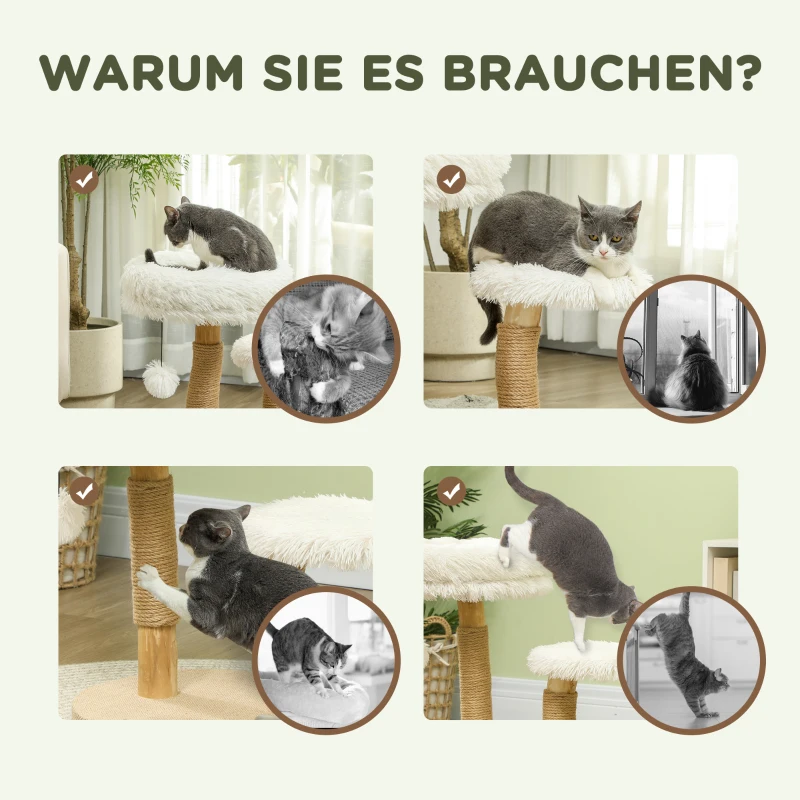 WARUM SIE ES BRAUCHEN?